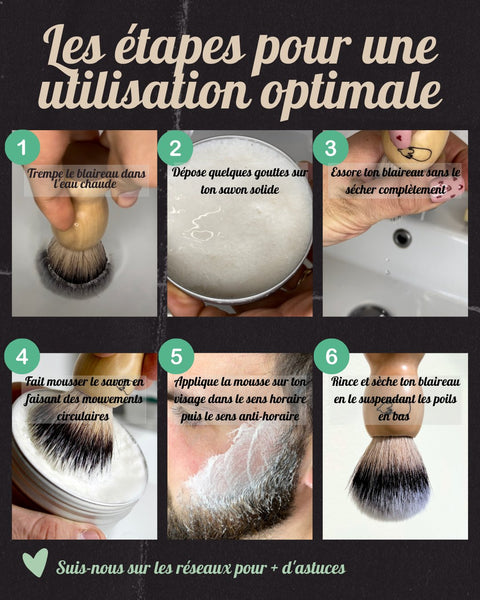 Les étapes pour une utilisation optimale

1

Trempe le blaireau dans l'eau chaude

2

Dépose quelques gouttes sur ton savon solide

3

Essore ton blaireau sans le sécher complètement

4

Fait mousser le savon en faisant des mouvements circulaires

5

Applique la mousse sur ton visage dans le sens horaire puis le sens anti-horaire

6

Rince et sèche ton blaireau en le suspendant les poils en bas

Suis-nous sur les réseaux pour + d'astuces